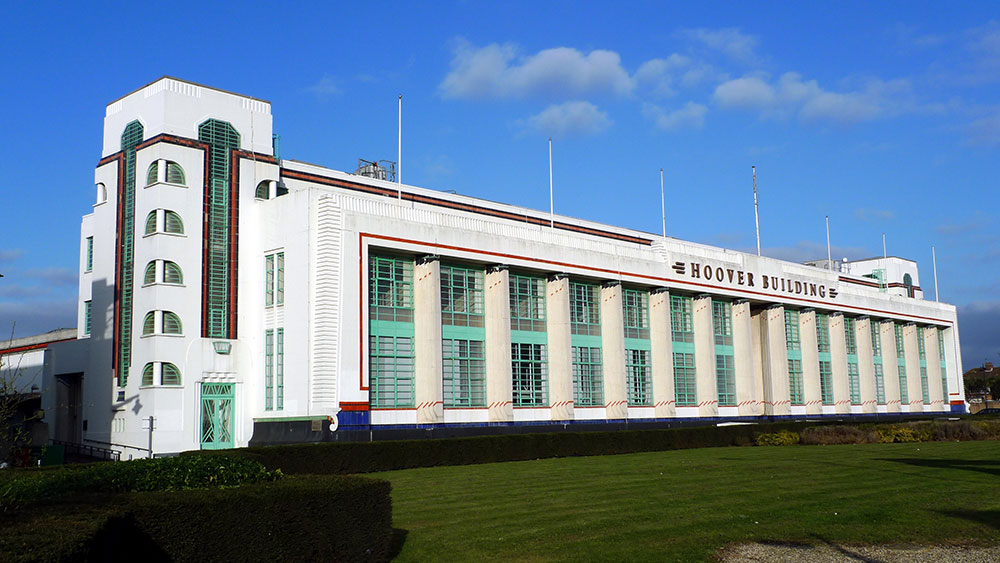 HOOVER BUILDING