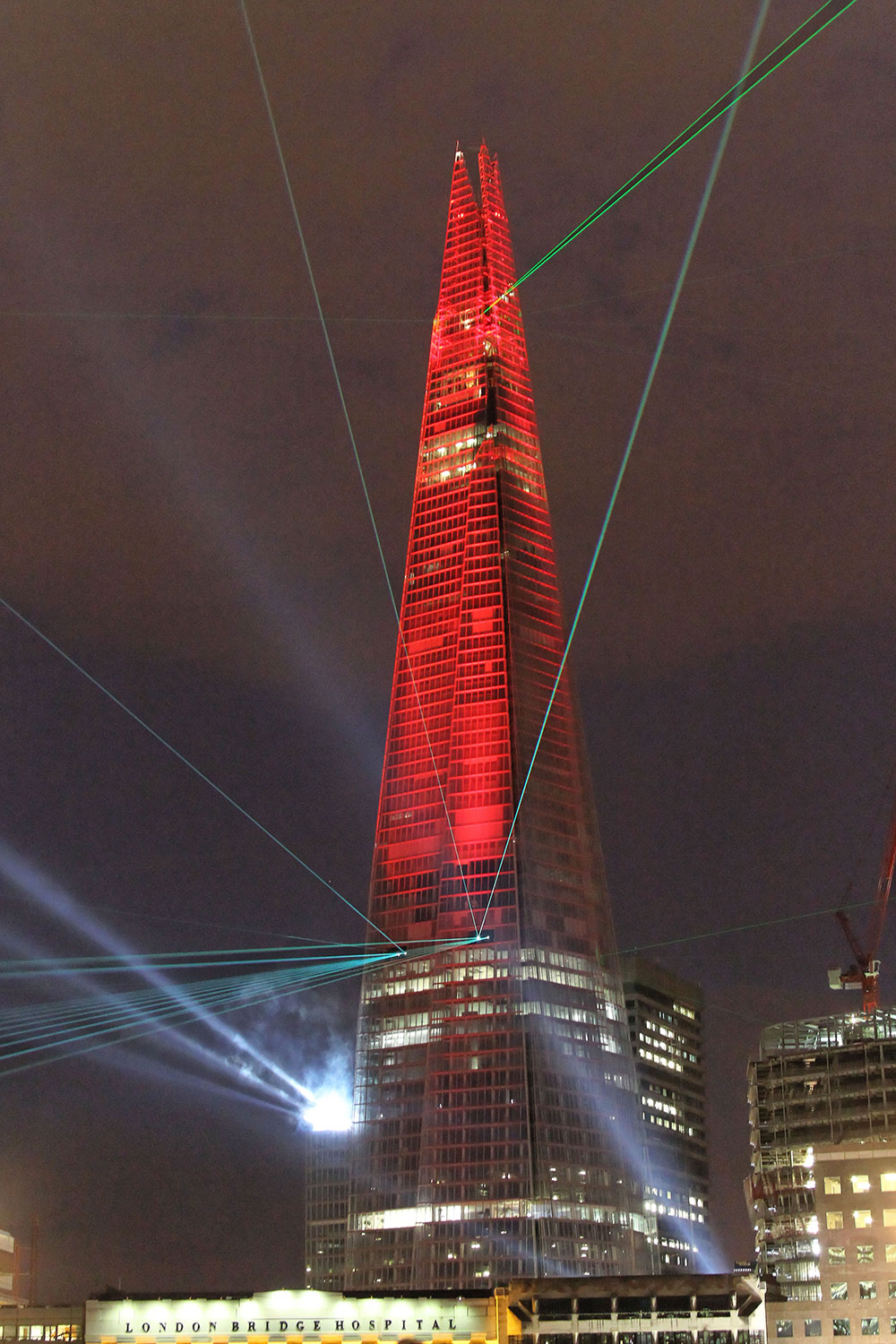 LONDON BRIDGE HOSPITAL